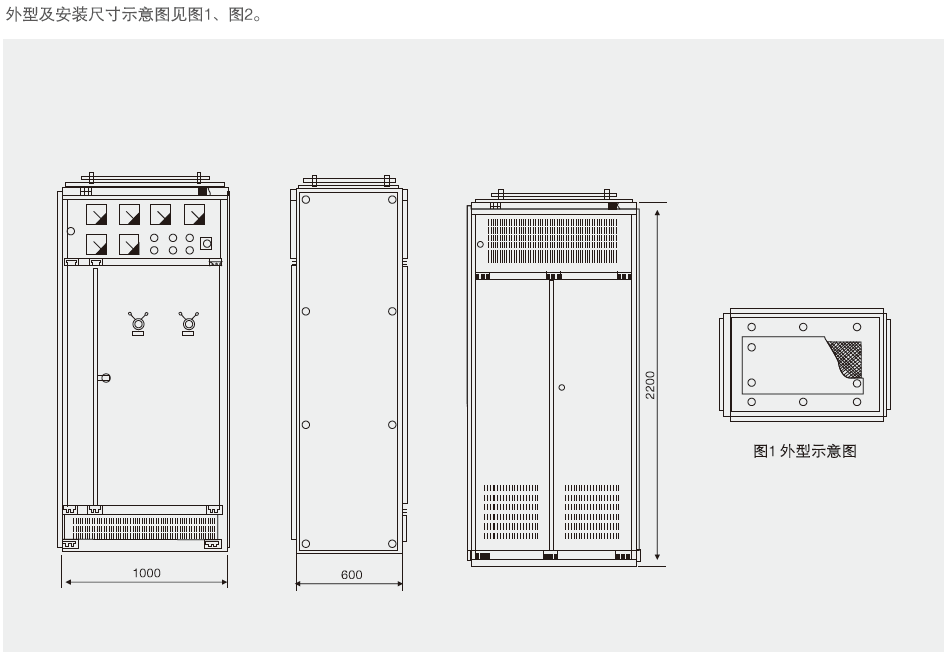 外型及安装尺寸示意图见图1、图2。

1000

600

2200

图1 外型示意图